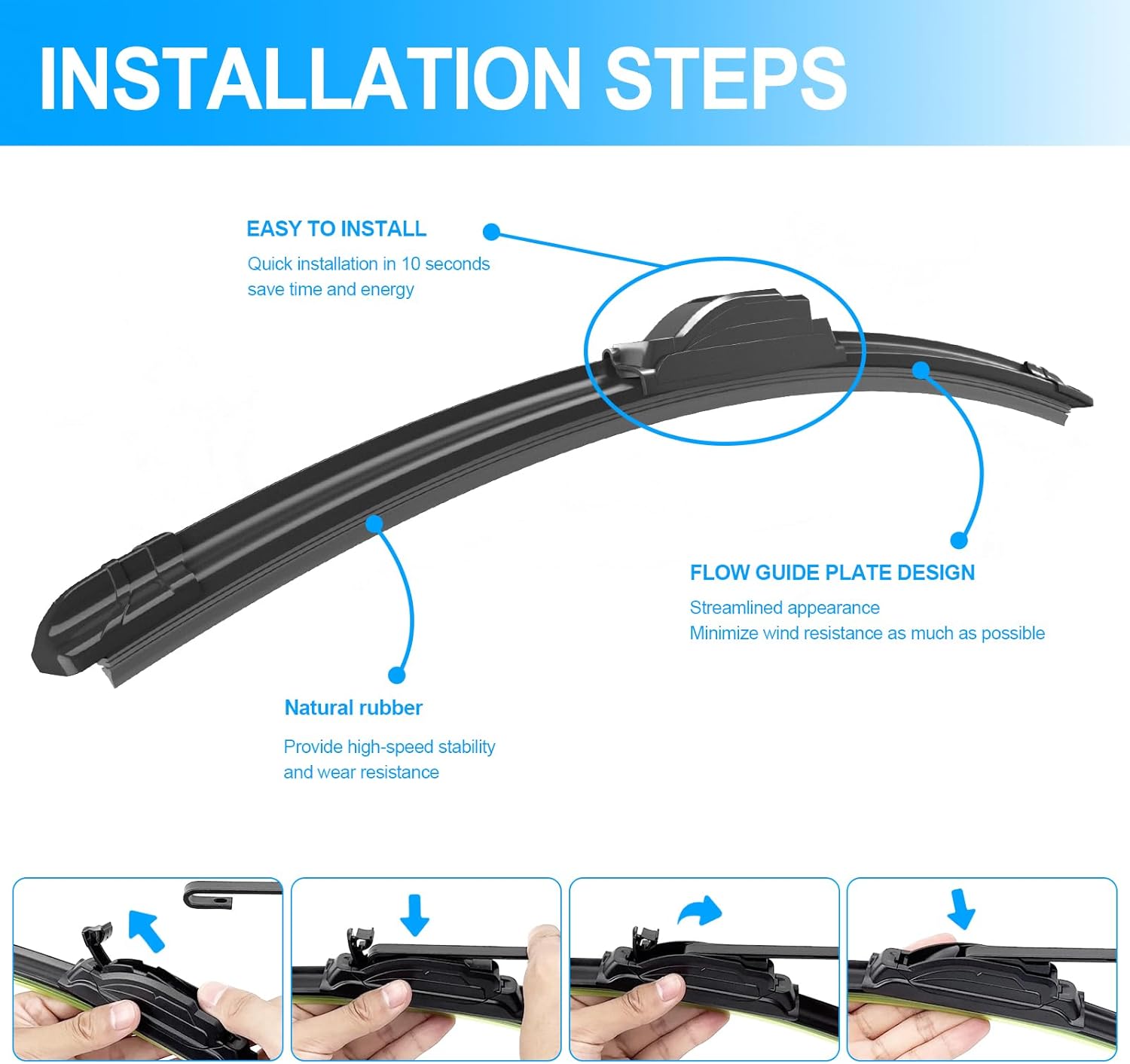 INSTALLATION STEPS

EASY TO INSTALL

Quick installation in 10 seconds save time and energy

FLOW GUIDE PLATE DESIGN

Streamlined appearance
Minimize wind resistance as much as possible

Natural rubber

Provide high-speed stability and wear resistance